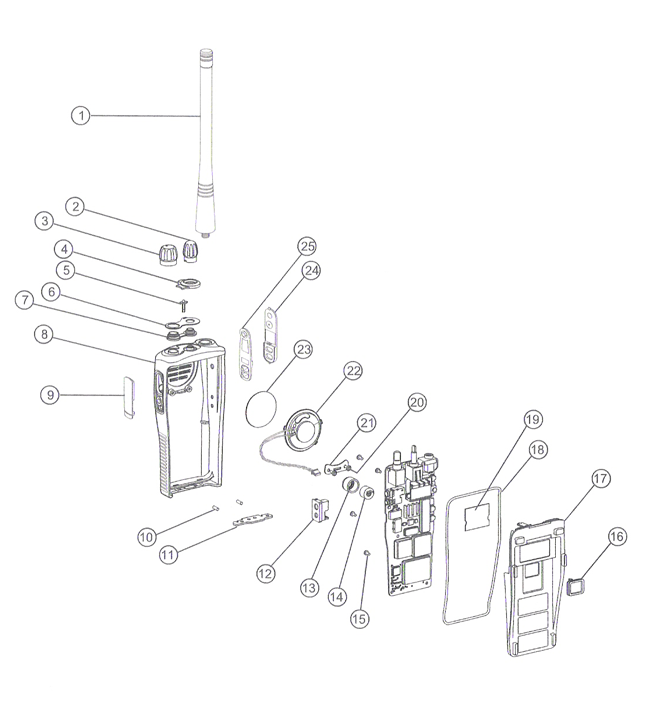 1
2
3
4
5
6
7
8
9
25
24
23
22
21
20
19
18
17
16
10
11
12
13
14
15